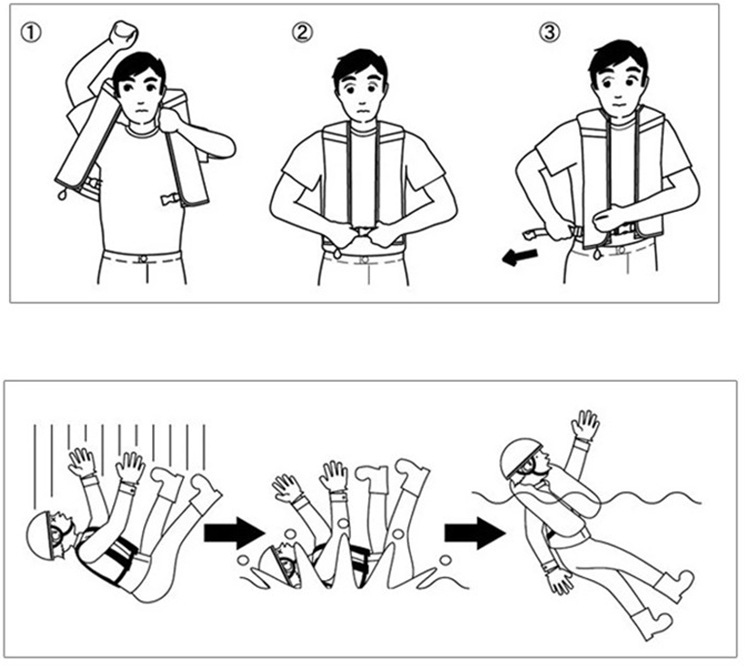 ①

②

③